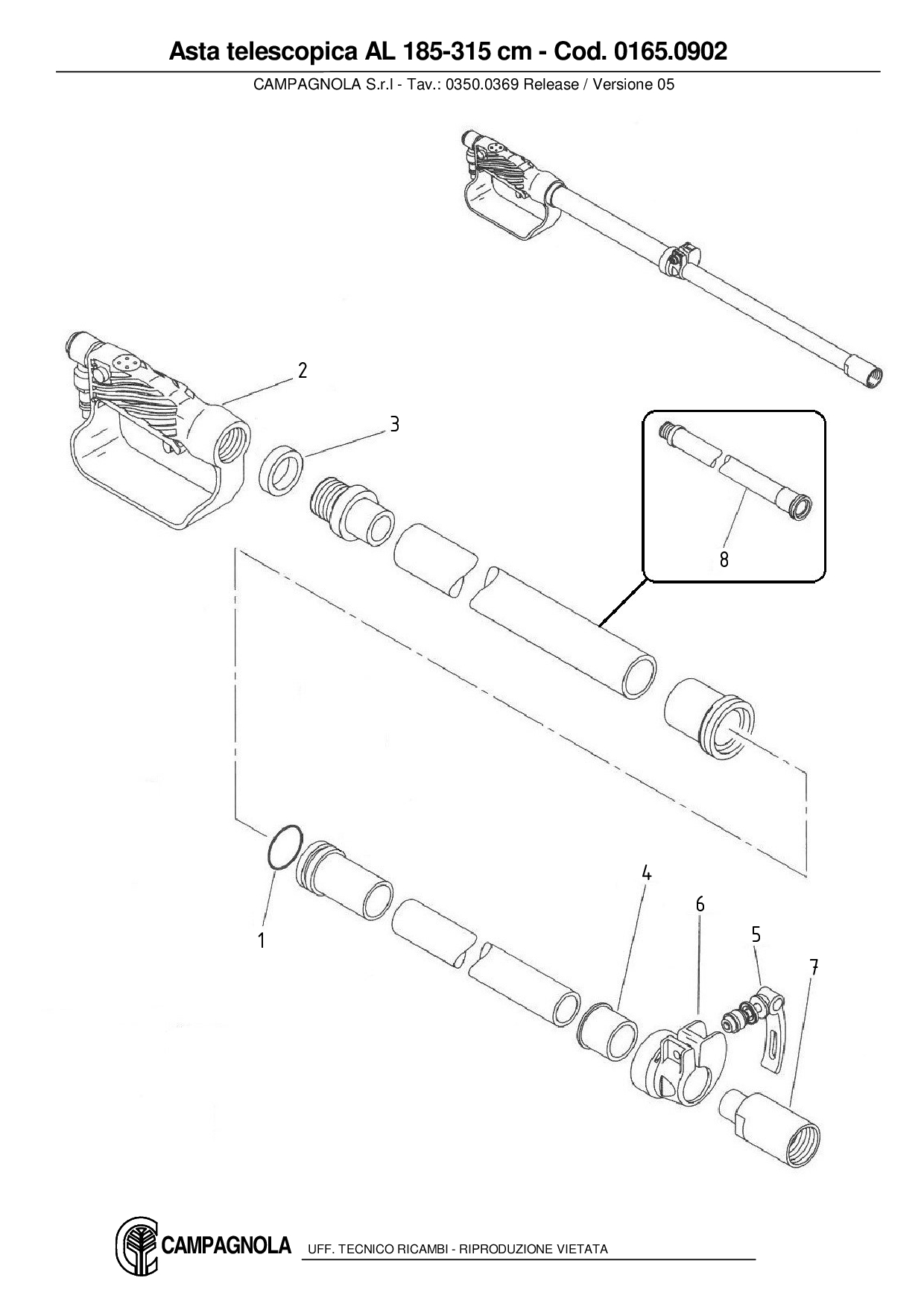 Asta telescopica AL 185-315 cm - Cod. 0165.0902

CAMPAGNOLA S.r.l - Tav.: 0350.0369 Release / Versione 05

2

3

8

1

4

6

5

7

CAMPAGNOLA UFF. TECNICO RICAMBI - RIPRODUZIONE VIETATA